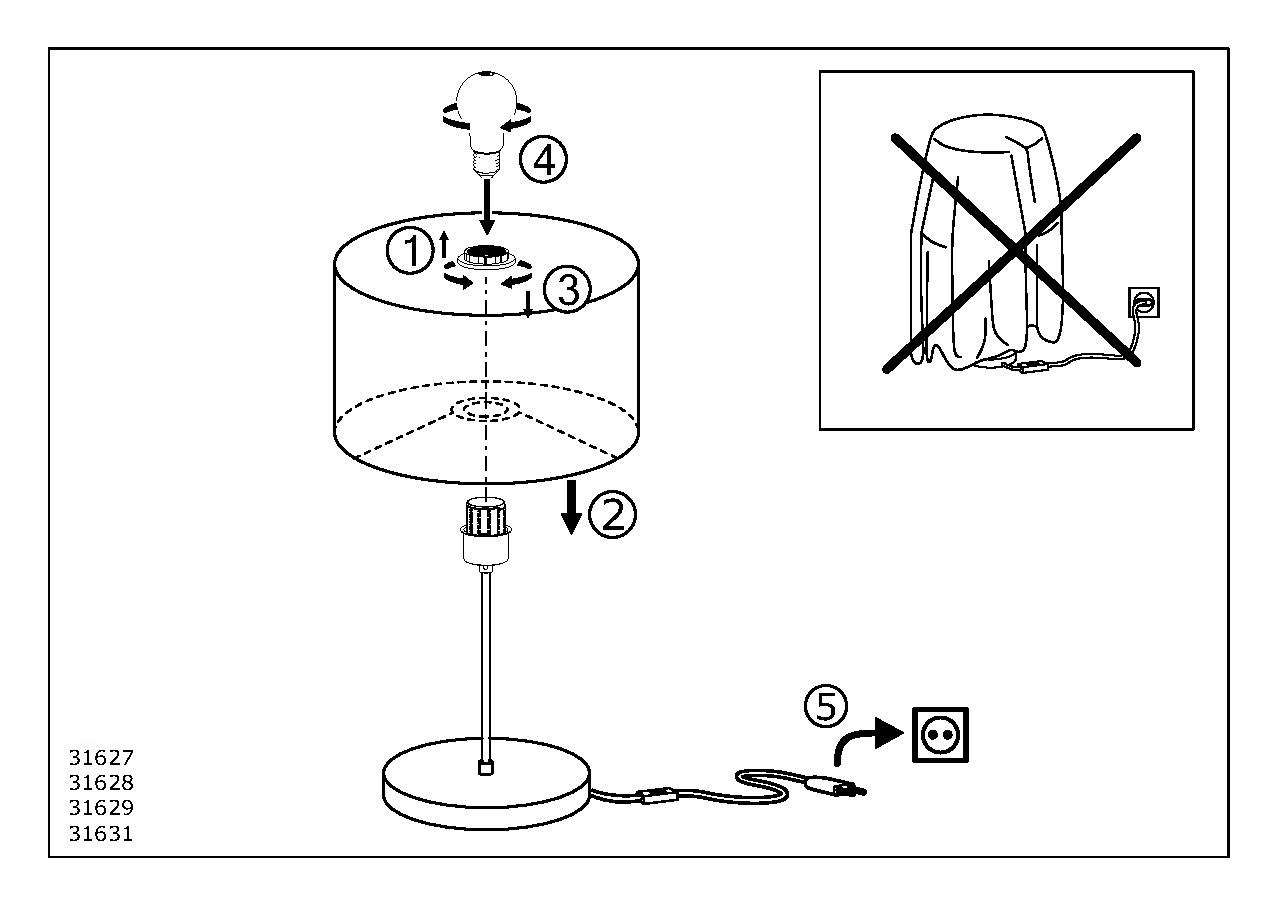 4
1
3
2
5
31627
31628
31629
31631